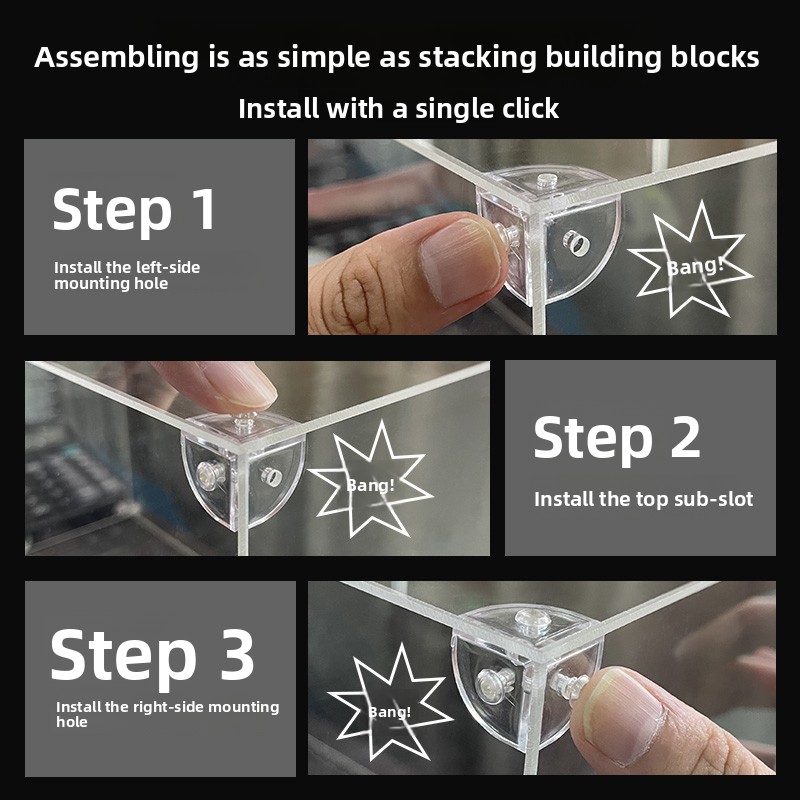 Assembling is as simple as stacking building blocks

Install with a single click

Step 1

Install the left-side mounting hole

Bang!

Bang!

Step 2

Install the top sub-slot

Step 3

Install the right-side mounting hole

Bang!